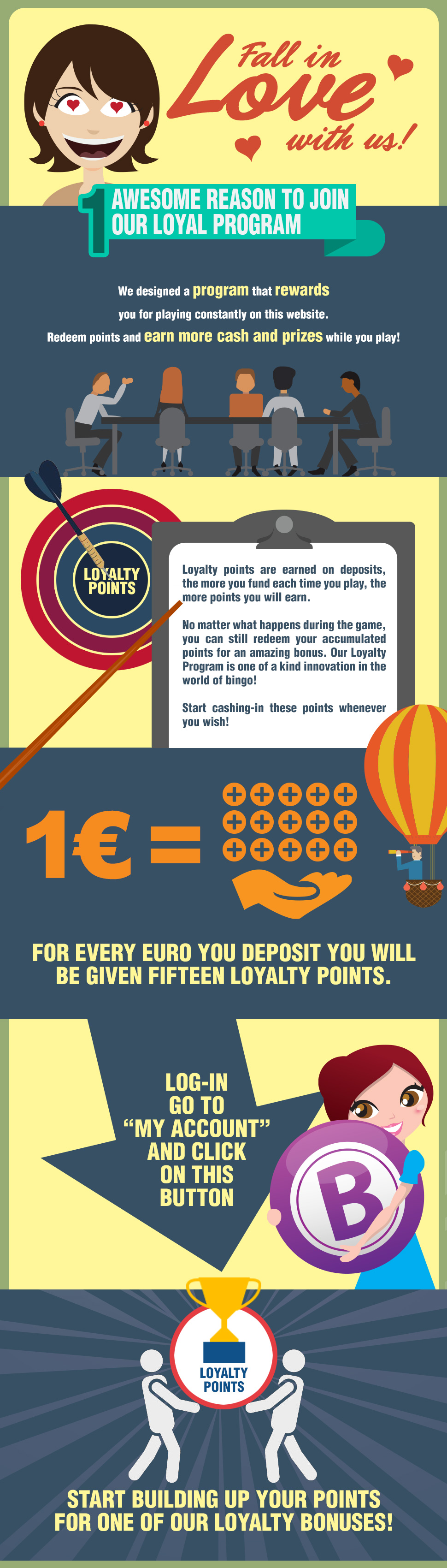 Fall in Love with us!

1 AWESOME REASON TO JOIN OUR LOYAL PROGRAM

We designed a program that rewards you for playing constantly on this website. Redeem points and earn more cash and prizes while you play!

LOYALTY POINTS

Loyalty points are earned on deposits, the more you fund each time you play, the more points you will earn.

No matter what happens during the game, you can still redeem your accumulated points for an amazing bonus. Our Loyalty Program is one of a kind innovation in the world of bingo!

Start cashing-in these points whenever you wish!

1€ =

FOR EVERY EURO YOU DEPOSIT YOU WILL BE GIVEN FIFTEEN LOYALTY POINTS.

LOG-IN GO TO "MY ACCOUNT" AND CLICK ON THIS BUTTON

B

LOYALTY POINTS

START BUILDING UP YOUR POINTS FOR ONE OF OUR LOYALTY BONUSES!